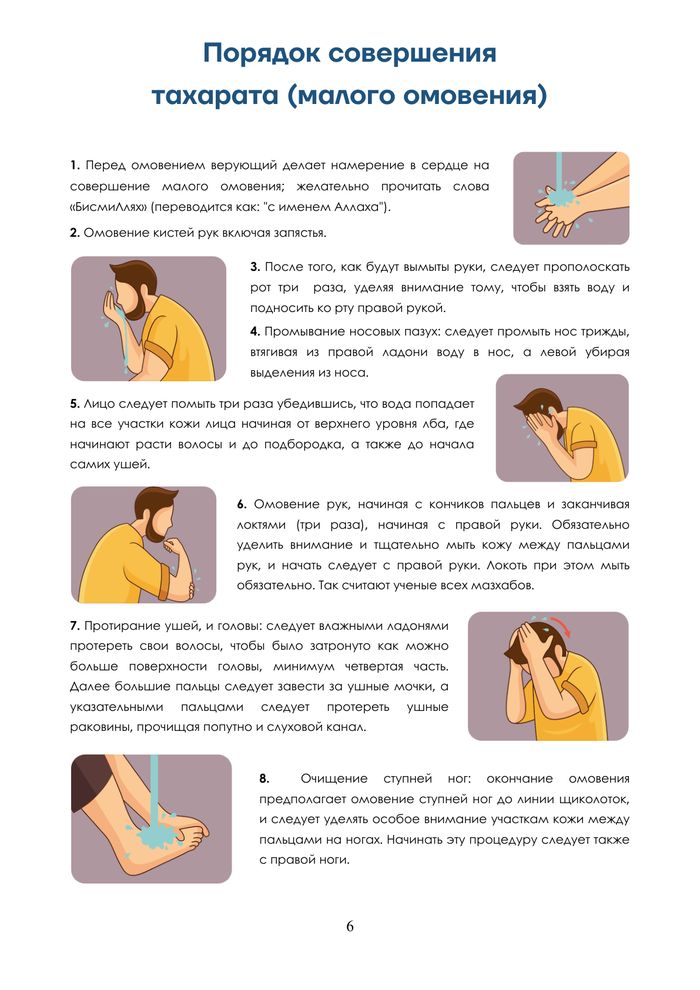 Порядок совершения тахарата (малого омовения)

1. Перед омовением верующий делает намерение в сердце на совершение малого омовения; желательно прочитать слова «БисмиЛлях» (переводится как: "с именем Аллаха").

2. Омовение кистей рук включая запястья.

3. После того, как будут вымыты руки, следует прополоскать рот три раза, уделяя внимание тому, чтобы взять воду и подносить ко рту правой рукой.

4. Промывание носовых пазух: следует промыть нос трижды, втягивая из правой ладони воду в нос, а левой убирая выделения из носа.

5. Лицо следует помыть три раза убедившись, что вода попадает на все участки кожи лица начиная от верхнего уровня лба, где начинают расти волосы и до подбородка, а также до начала самих ушей.

6. Омовение рук, начиная с кончиков пальцев и заканчивая локтями (три раза), начиная с правой руки. Обязательно уделить внимание и тщательно мыть кожу между пальцами рук, и начать следует с правой руки. Локоть при этом мыть обязательно. Так считают ученые всех мазхабов.

7. Протирание ушей, и головы: следует влажными ладонями протереть свои волосы, чтобы было затронуто как можно больше поверхности головы, минимум четвертая часть. Далее большие пальцы следует завести за ушные мочки, а указательными пальцами следует протереть ушные раковины, прочищая попутно и слуховой канал.

8. Очищение ступней ног: окончание омовения предполагает омовение ступней ног до линии щиколоток, и следует уделять особое внимание участкам кожи между пальцами на ногах. Начинать эту процедуру следует также с правой ноги.

6